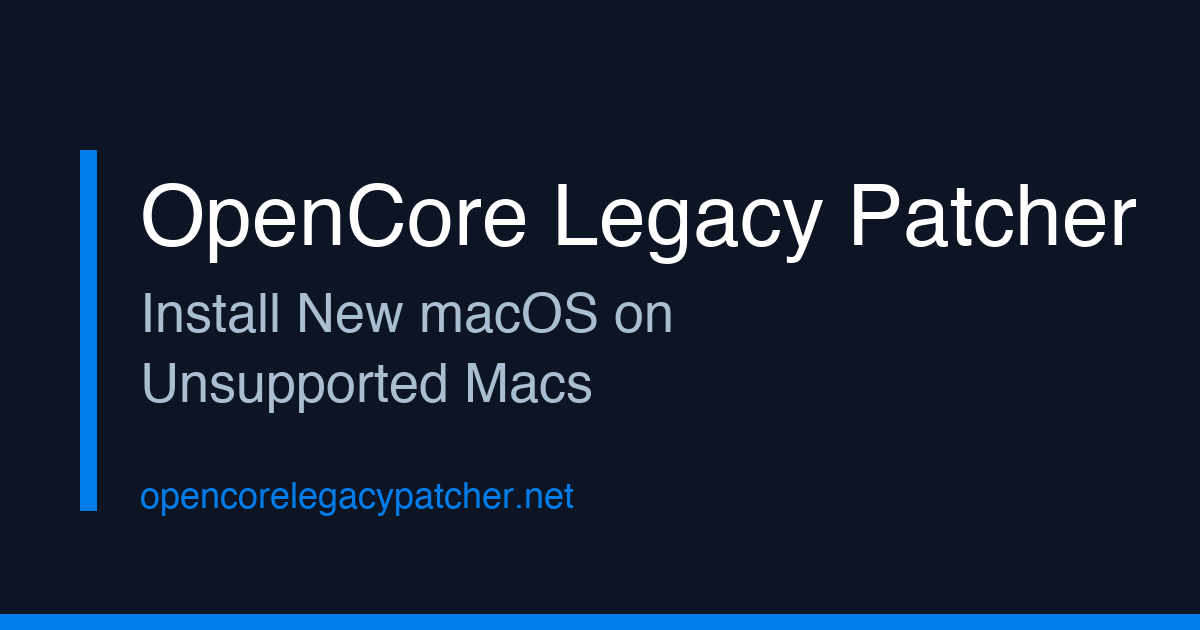 OpenCore Legacy Patcher

Install New macOS on Unsupported Macs

opencorelegacypatcher.net